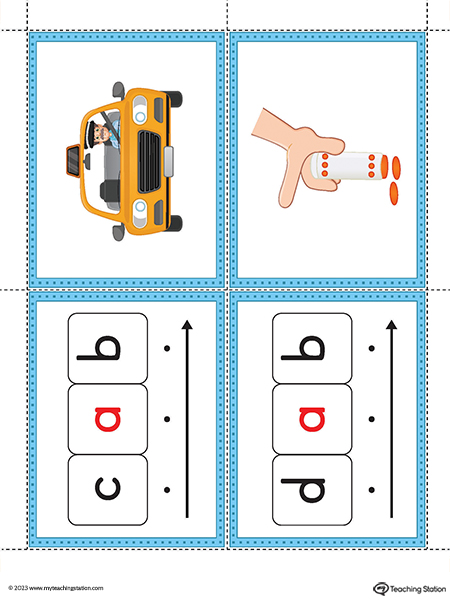 c
a
b

d
a
b

© 2023 www.myteachingstation.com

Teaching Station