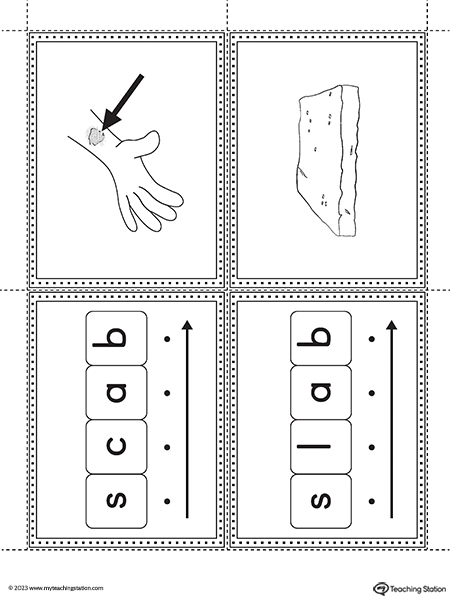 s c a b

s l a b

© 2023 www.myteachingstation.com

Teaching Station